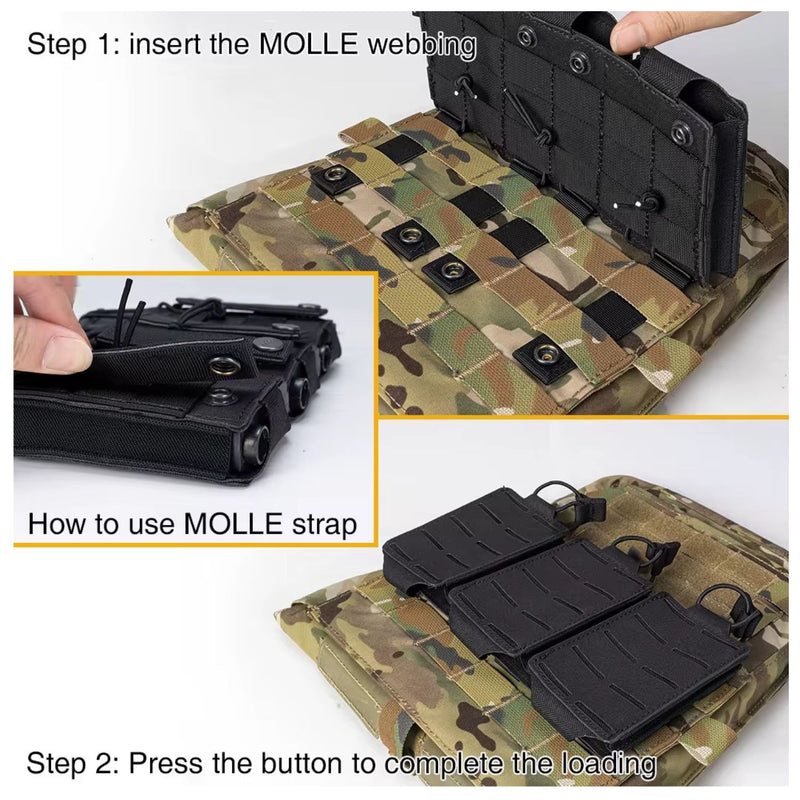 Step 1: insert the MOLLE webbing

How to use MOLLE strap

Step 2: Press the button to complete the loading