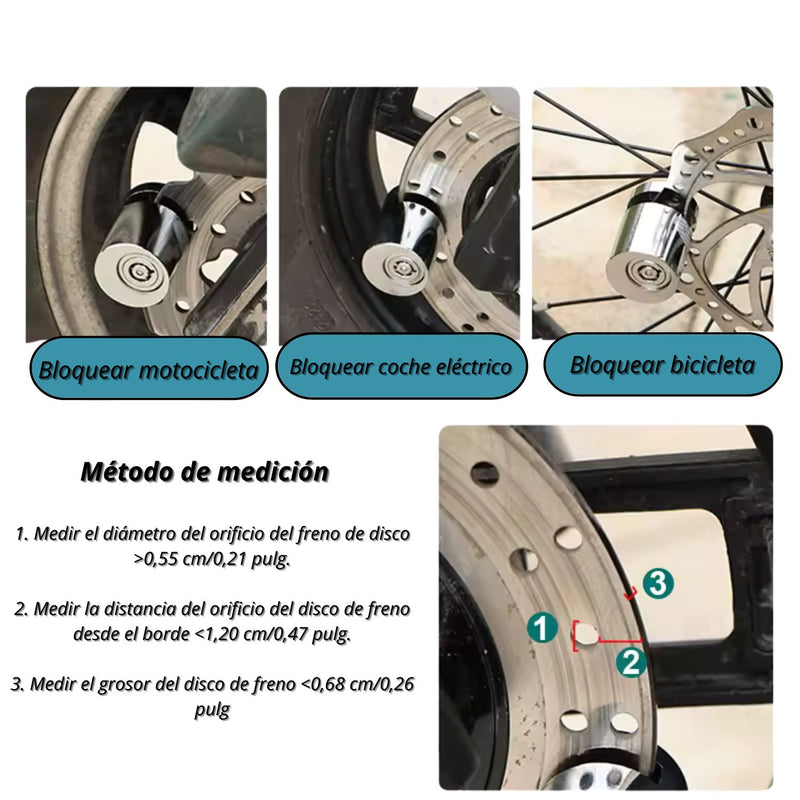 Bloquear motocicleta

Bloquear coche eléctrico

Bloquear bicicleta

Método de medición

1. Medir el diámetro del orificio del freno de disco >0,55 cm/0,21 pulg.

2. Medir la distancia del orificio del disco de freno desde el borde <1,20 cm/0,47 pulg.

3. Medir el grosor del disco de freno <0,68 cm/0,26 pulg

3

1

2